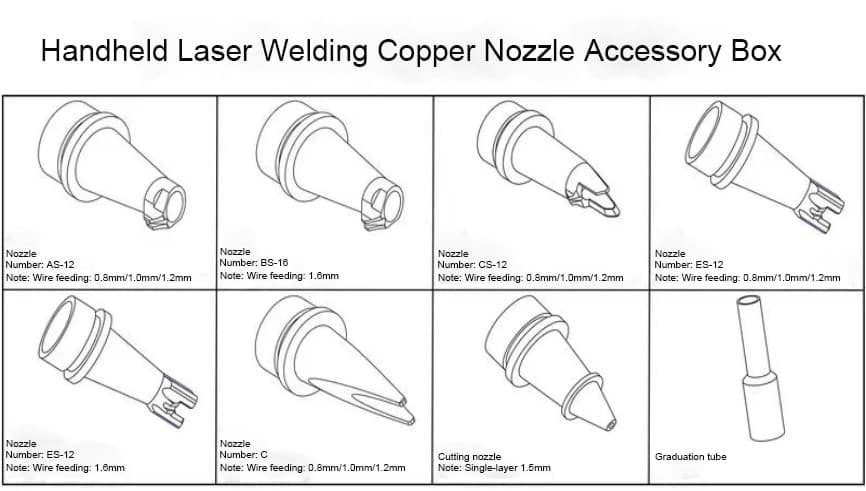 Handheld Laser Welding Copper Nozzle Accessory Box

| | | | |
|---|---|---|---|
| Nozzle Number: AS-12 Note: Wire feeding: 0.8mm/1.0mm/1.2mm | Nozzle Number: BS-16 Note: Wire feeding: 1.6mm | Nozzle Number: CS-12 Note: Wire feeding: 0.8mm/1.0mm/1.2mm | Nozzle Number: ES-12 Note: Wire feeding: 0.8mm/1.0mm/1.2mm |
| Nozzle Number: ES-12 Note: Wire feeding: 1.6mm | Nozzle Number: C Note: Wire feeding: 0.8mm/1.0mm/1.2mm | Cutting nozzle Note: Single-layer 1.5mm | Graduation tube |