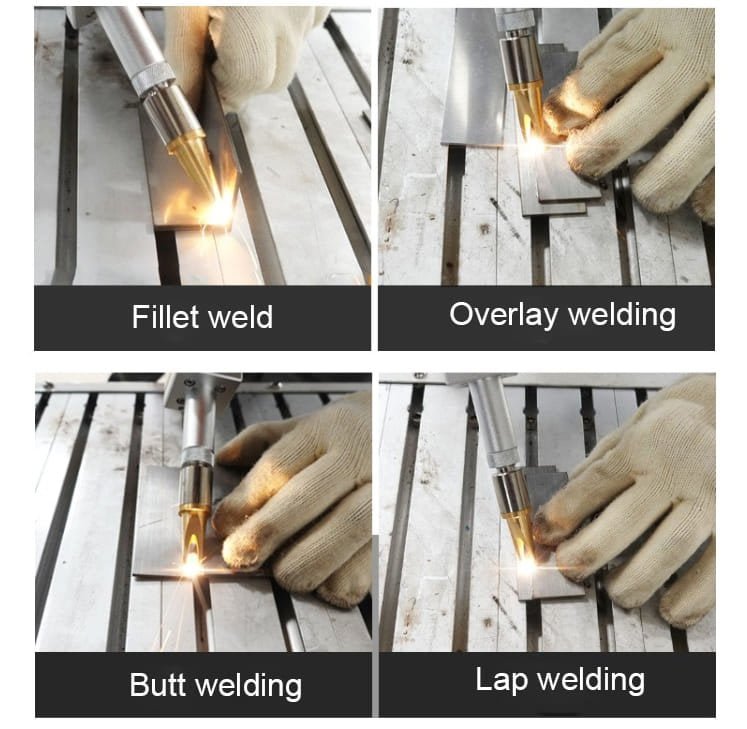 Fillet weld

Overlay welding

Butt welding

Lap welding