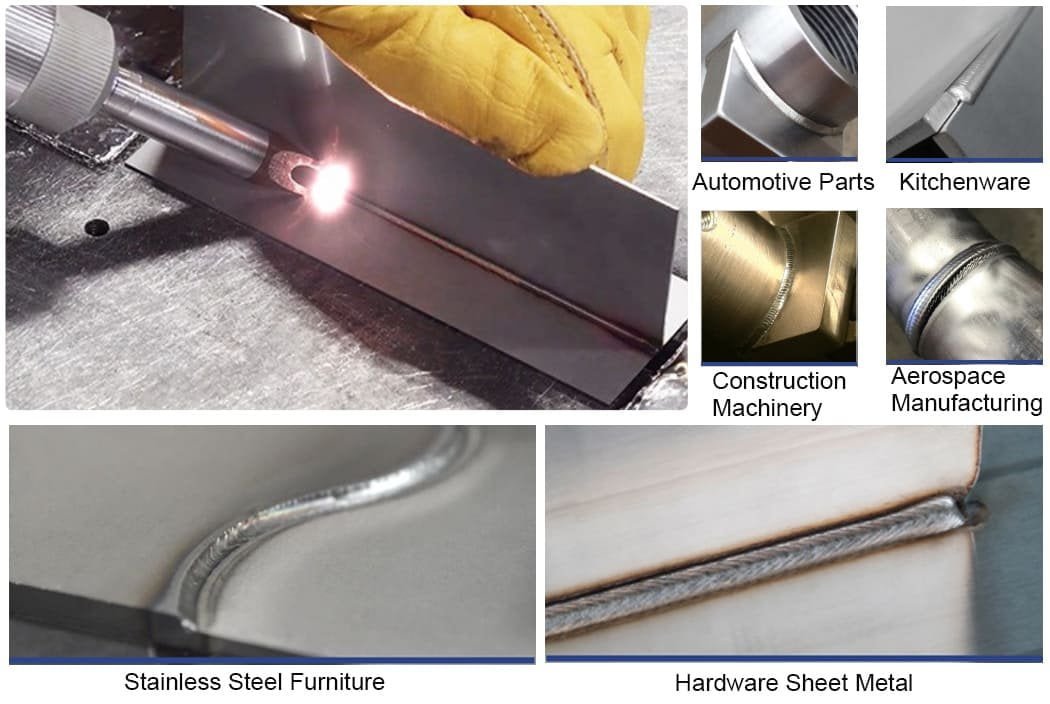 Automotive Parts

Kitchenware

Construction Machinery

Aerospace Manufacturing

Stainless Steel Furniture

Hardware Sheet Metal